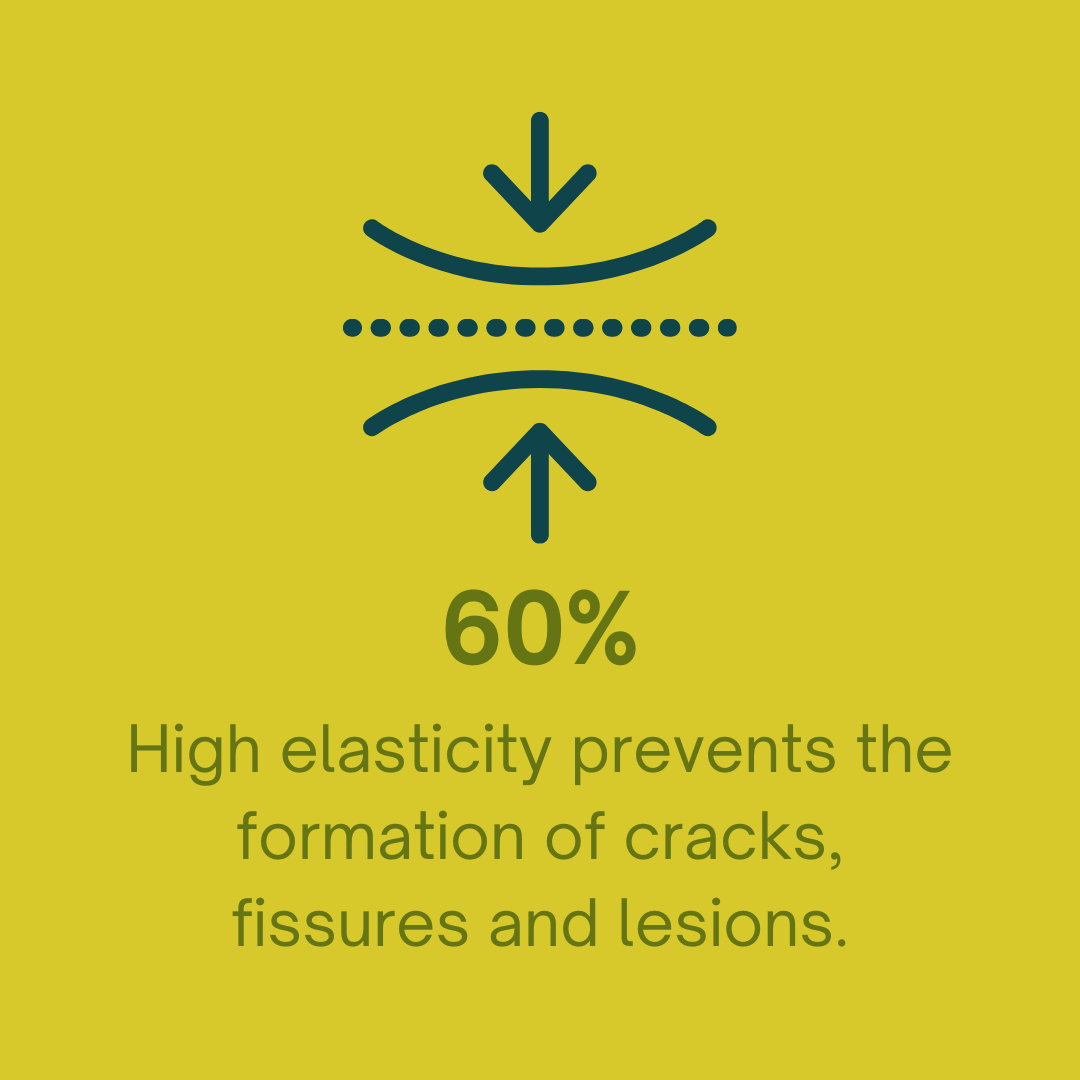 60%

High elasticity prevents the formation of cracks, fissures and lesions.